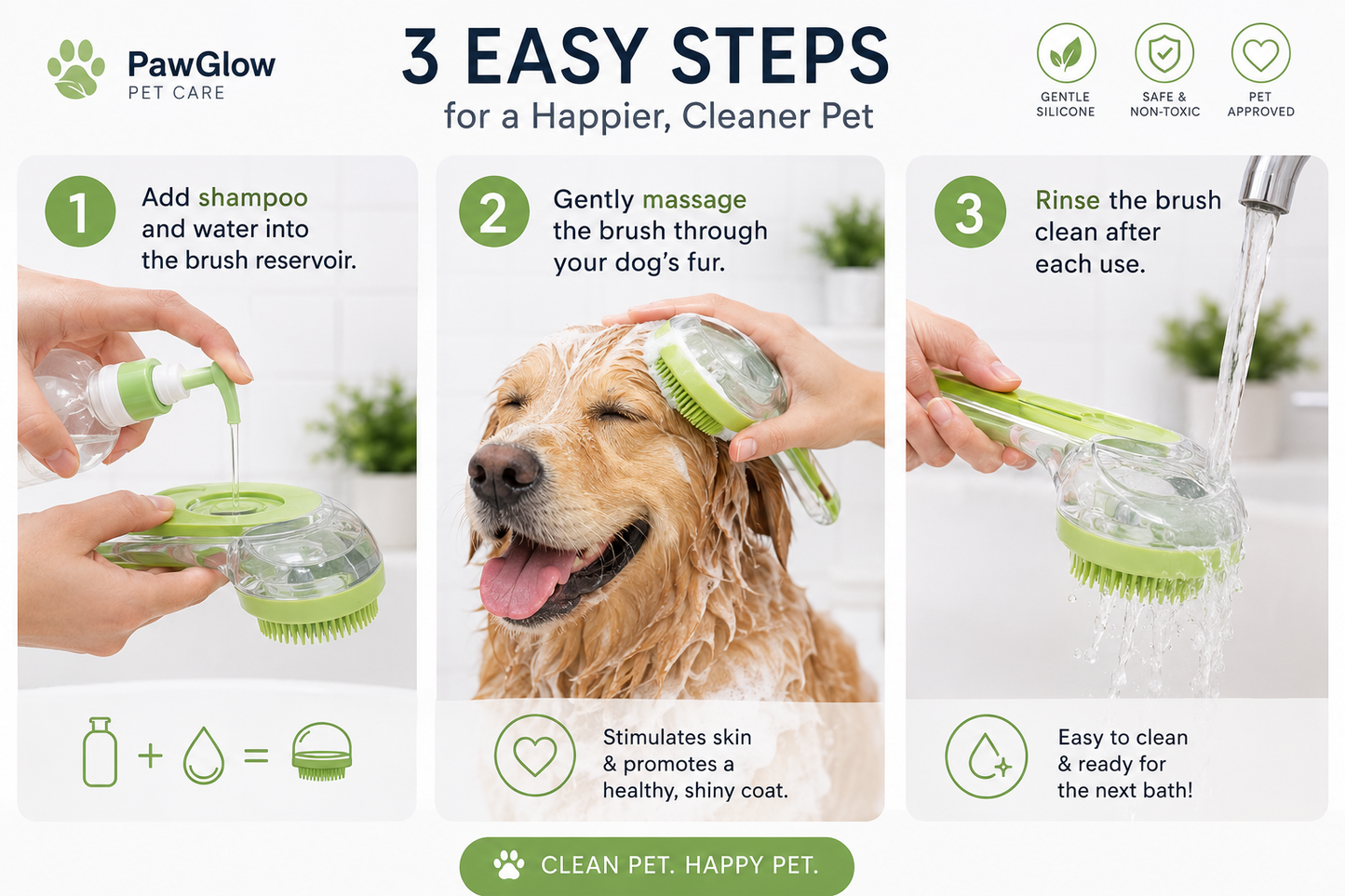 PawGlow
PET CARE

3 EASY STEPS
for a Happier, Cleaner Pet

GENTLE SILICONE

SAFE & NON-TOXIC

PET APPROVED

1
Add shampoo and water into the brush reservoir.

+ =

2
Gently massage the brush through your dog's fur.

Stimulates skin & promotes a healthy, shiny coat.

3
Rinse the brush clean after each use.

Easy to clean & ready for the next bath!

CLEAN PET. HAPPY PET.