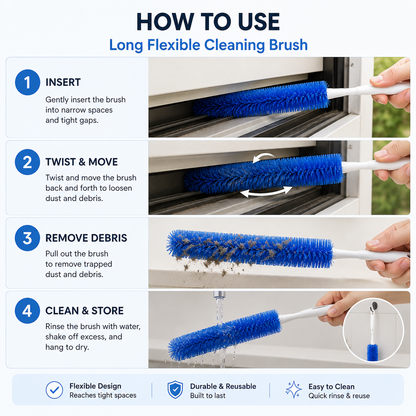 HOW TO USE
Long Flexible Cleaning Brush

1 INSERT
Gently insert the brush into narrow spaces and tight gaps.

2 TWIST & MOVE
Twist and move the brush back and forth to loosen dust and debris.

3 REMOVE DEBRIS
Pull out the brush to remove trapped dust and debris.

4 CLEAN & STORE
Rinse the brush with water, shake off excess, and hang to dry.

Flexible Design
Reaches tight spaces

Durable & Reusable
Built to last

Easy to Clean
Quick rinse & reuse